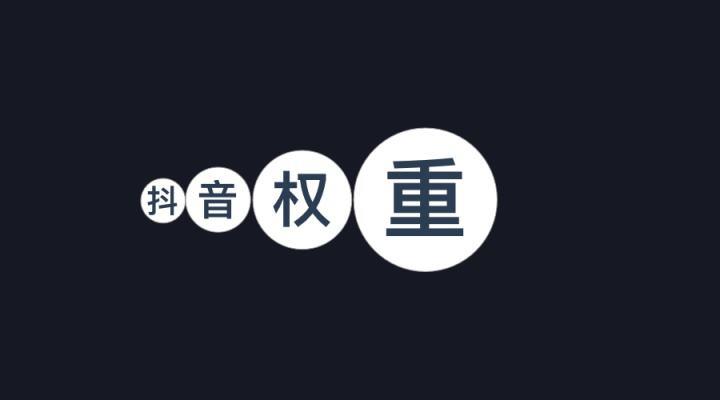 抖音权重